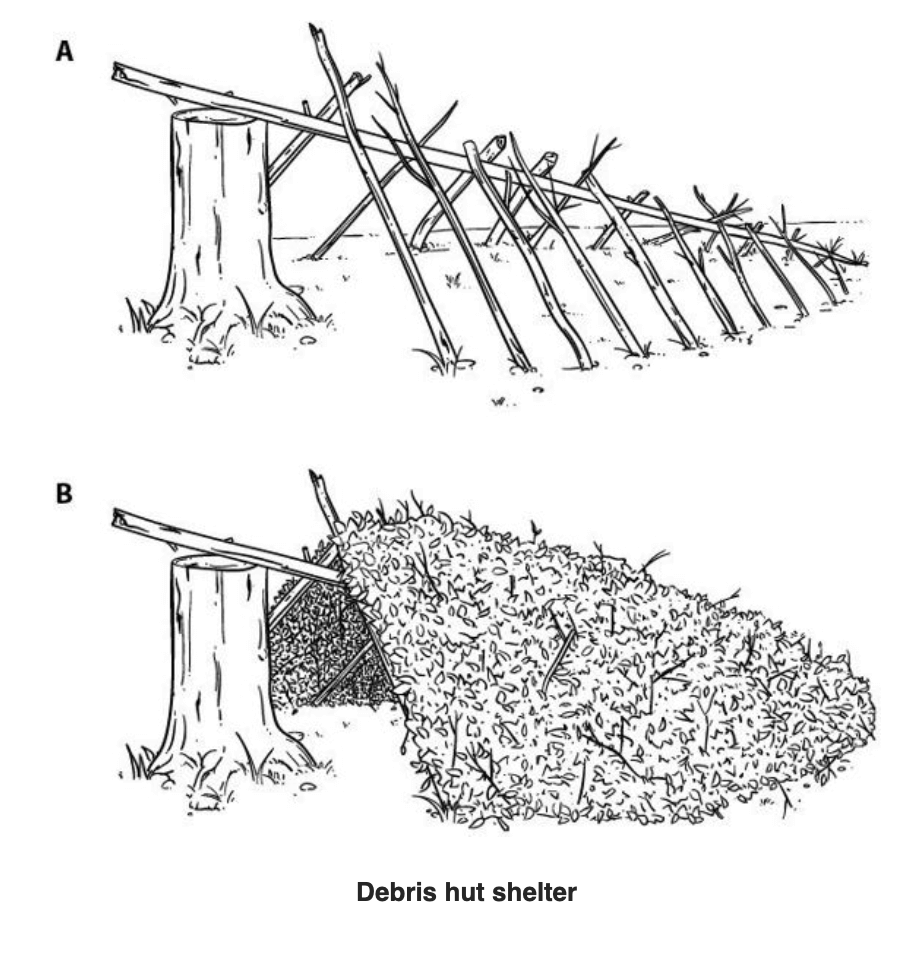 A

B

Debris hut shelter